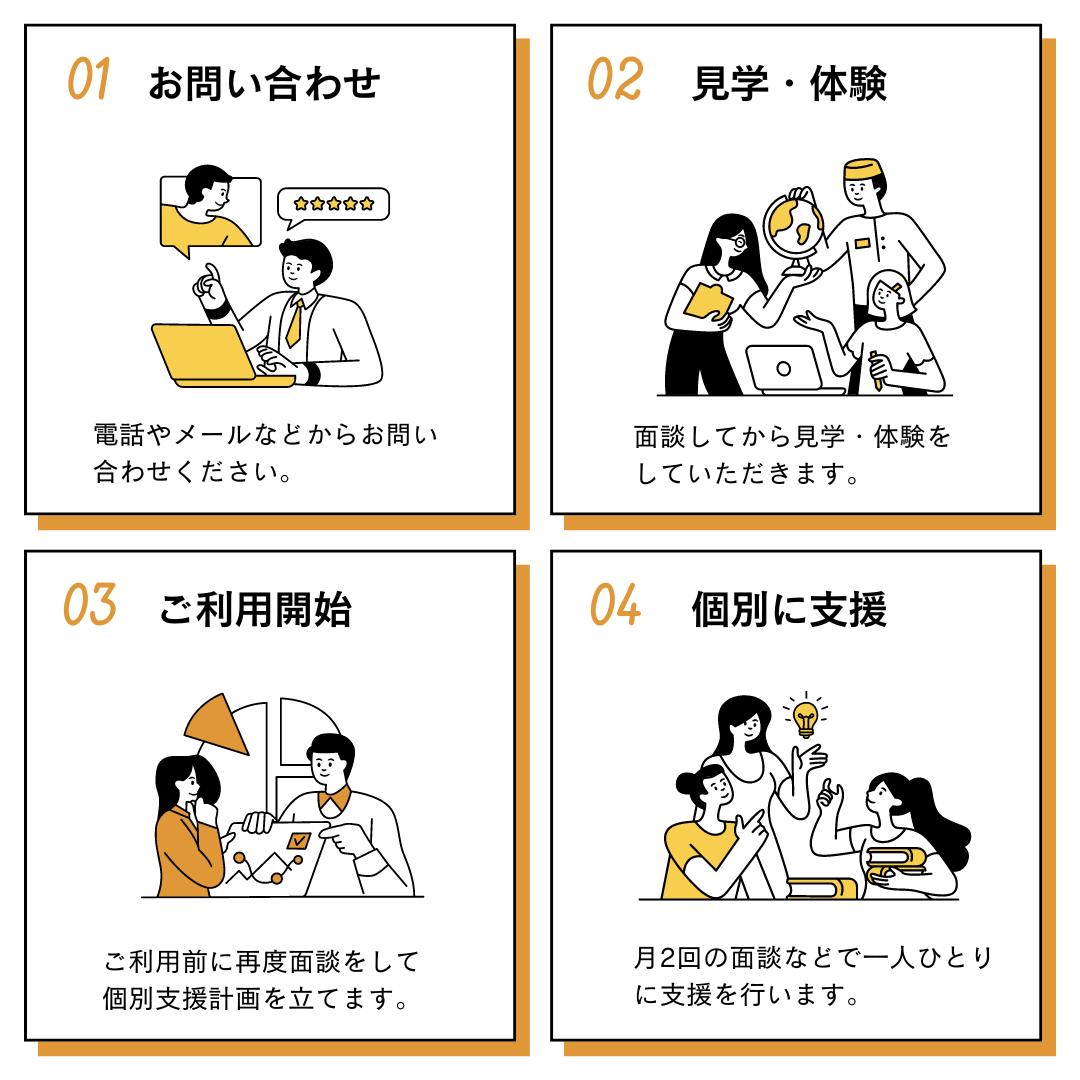 01 お問い合わせ

電話やメールなどからお問い合わせください。

02 見学・体験

面談してから見学・体験をしていただきます。

03 ご利用開始

ご利用前に再度面談をして個別支援計画を立てます。

04 個別に支援

月2回の面談などで一人ひとりに支援を行います。